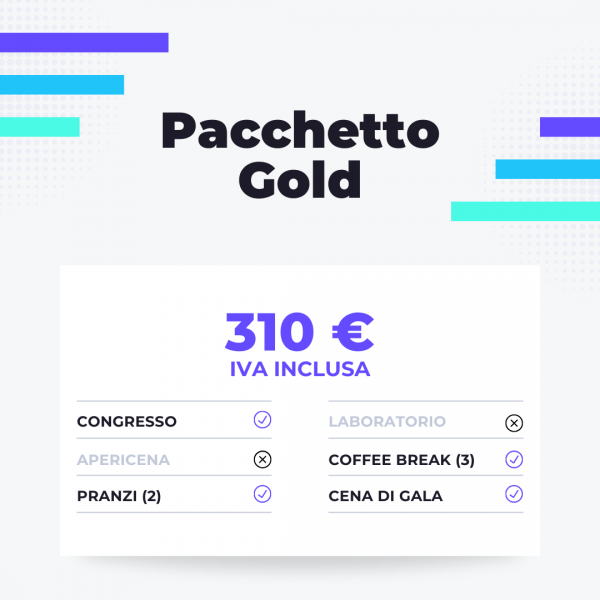 Pacchetto Gold

310 €
IVA INCLUSA

CONGRESSO

APERICENA

PRANZI (2)

LABORATORIO

COFFEE BREAK (3)

CENA DI GALA